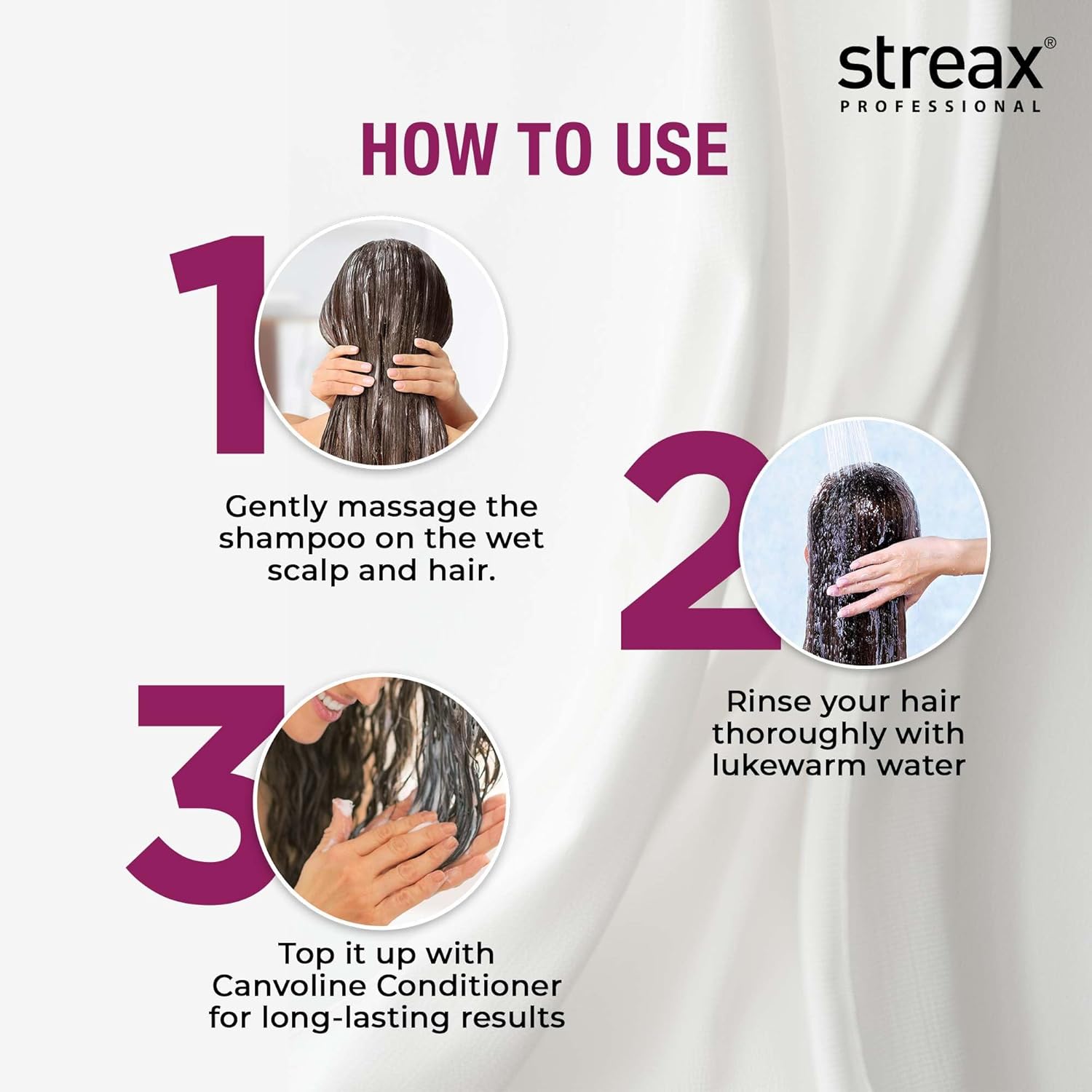 streax®
PROFESSIONAL

HOW TO USE

1

Gently massage the shampoo on the wet scalp and hair.

2

Rinse your hair thoroughly with lukewarm water

3

Top it up with Canvoline Conditioner for long-lasting results