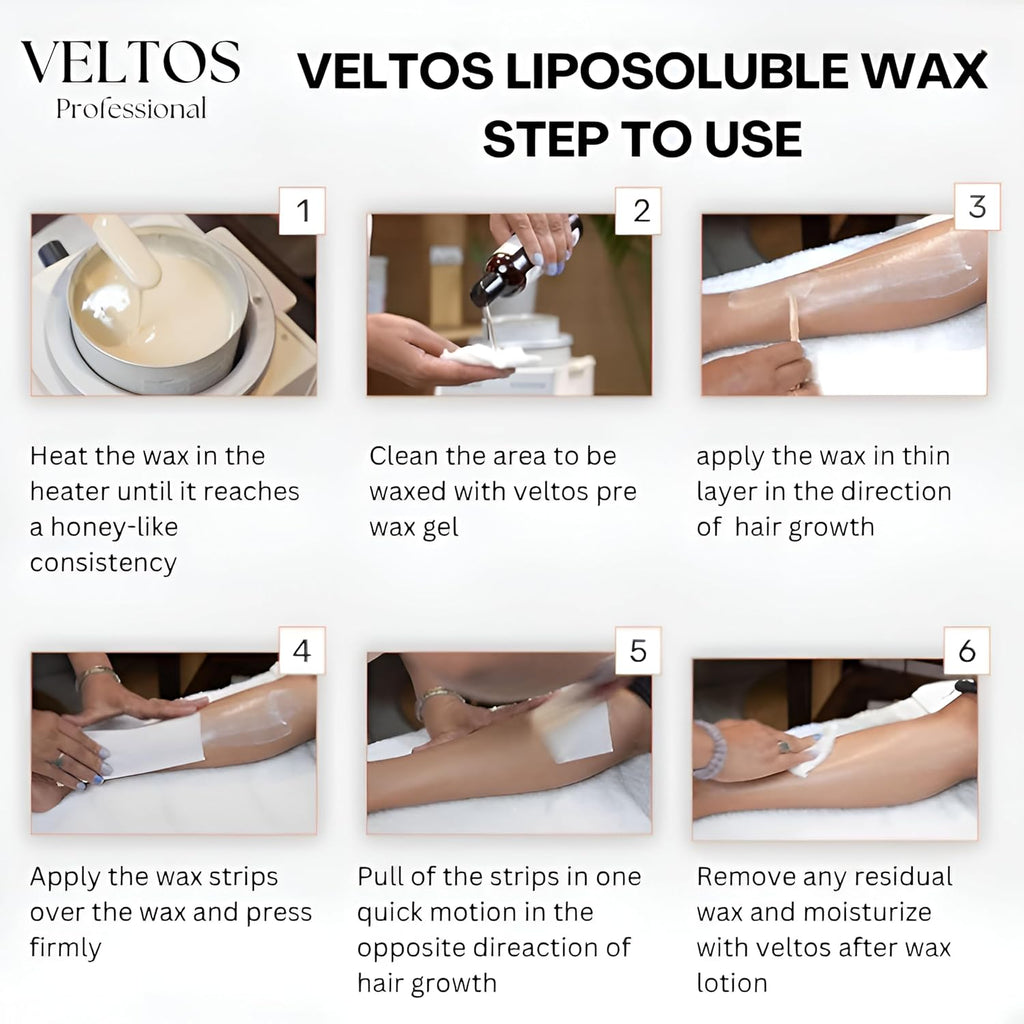 VELTOS
Professional

VELTOS LIPOSOLUBLE WAX STEP TO USE

1

Heat the wax in the heater until it reaches a honey-like consistency

2

Clean the area to be waxed with veltos pre wax gel

3

apply the wax in thin layer in the direction of hair growth

4

Apply the wax strips over the wax and press firmly

5

Pull of the strips in one quick motion in the opposite direaction of hair growth

6

Remove any residual wax and moisturize with veltos after wax lotion