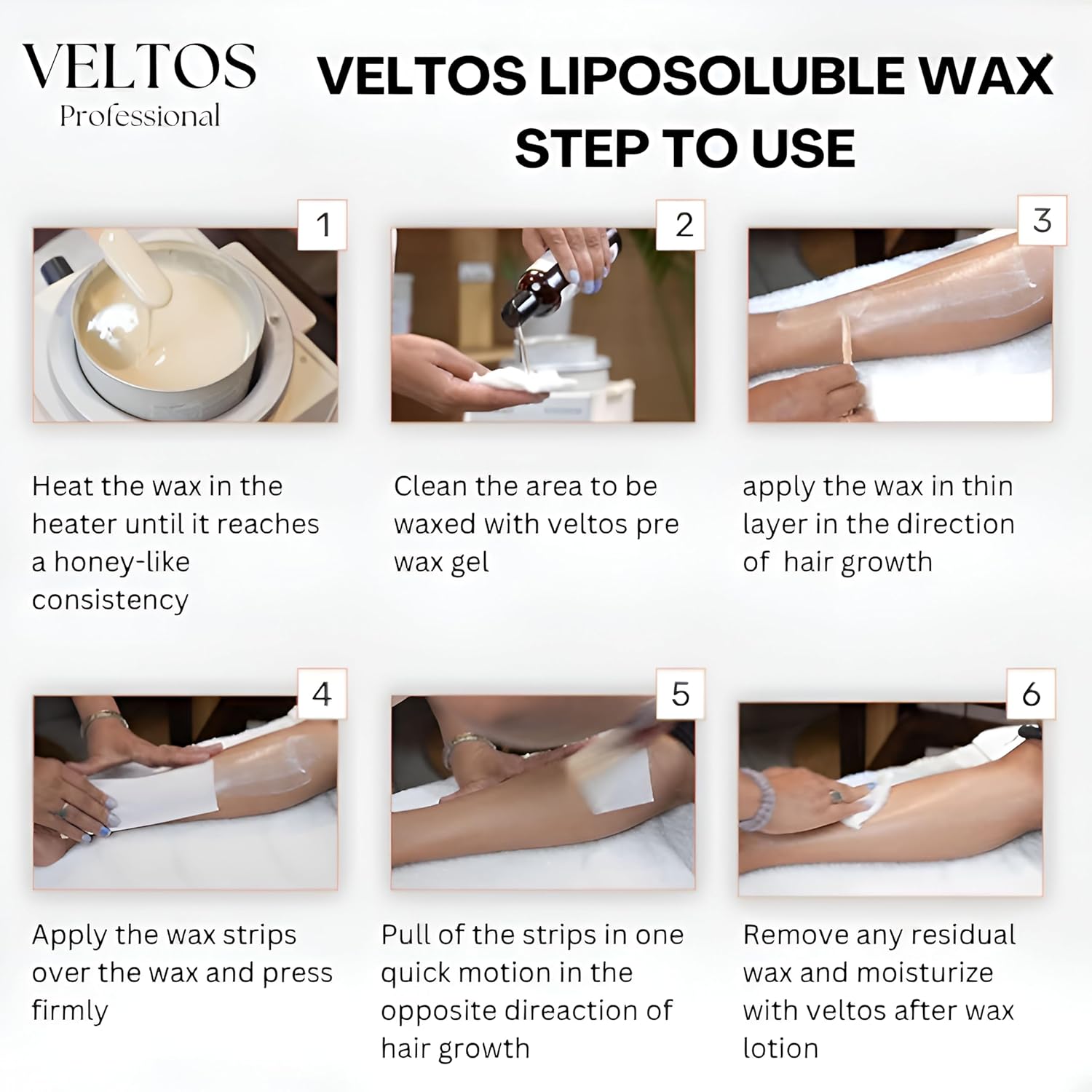 VELTOS
Professional

VELTOS LIPOSOLUBLE WAX
STEP TO USE

1

Heat the wax in the heater until it reaches a honey-like consistency

2

Clean the area to be waxed with veltos pre wax gel

3

apply the wax in thin layer in the direction of hair growth

4

Apply the wax strips over the wax and press firmly

5

Pull of the strips in one quick motion in the opposite direaction of hair growth

6

Remove any residual wax and moisturize with veltos after wax lotion